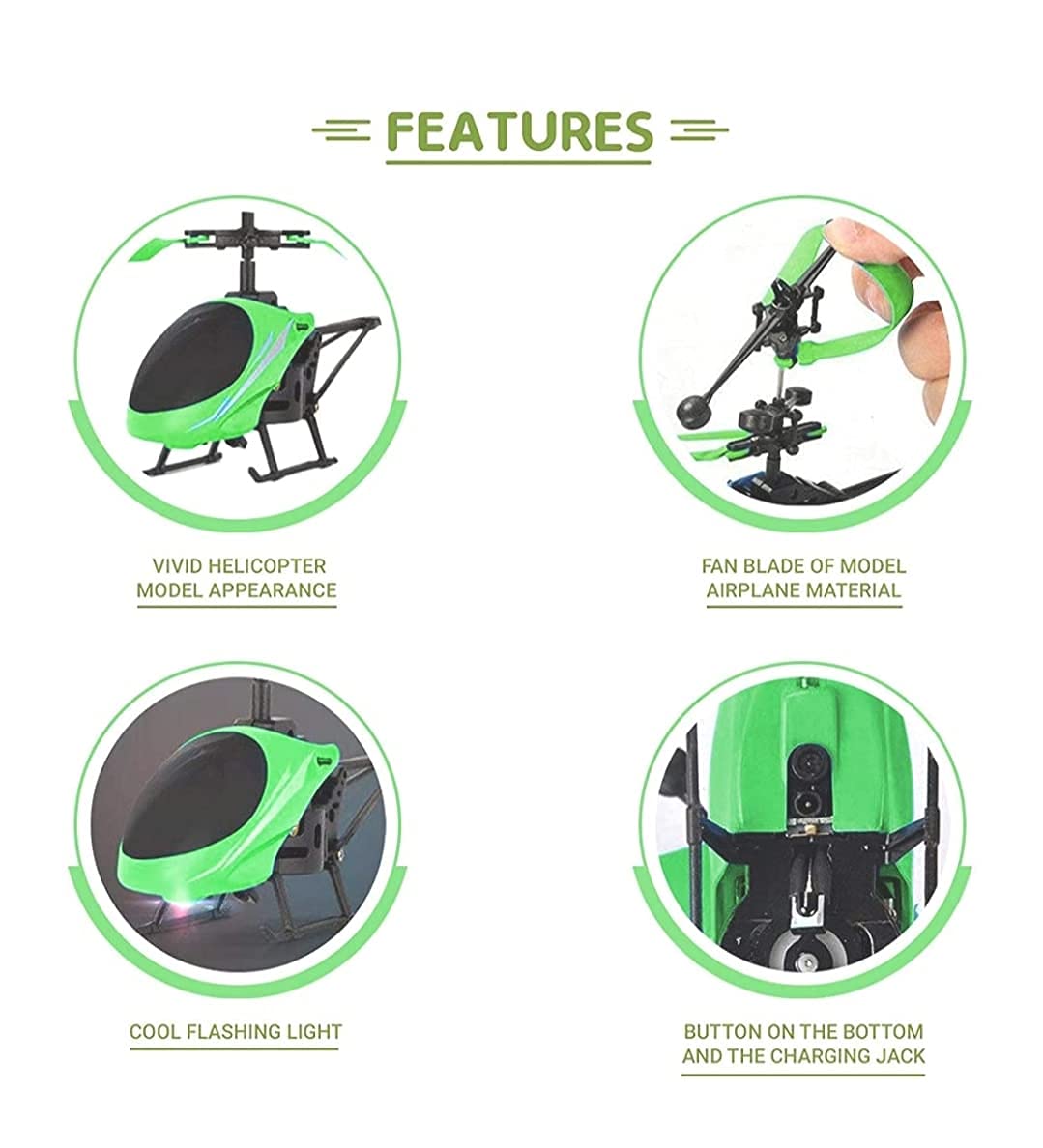 FEATURES

VIVID HELICOPTER MODEL APPEARANCE

FAN BLADE OF MODEL AIRPLANE MATERIAL

COOL FLASHING LIGHT

BUTTON ON THE BOTTOM AND THE CHARGING JACK