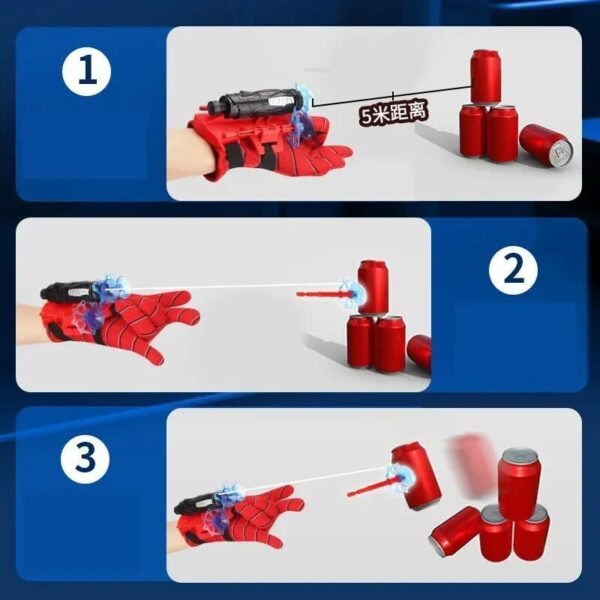 1

5米距离

2

3