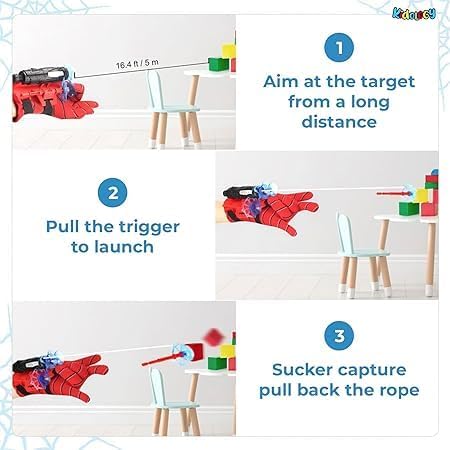 Kidology

16.4 ft / 5 m

1

Aim at the target from a long distance

2

Pull the trigger to launch

3

Sucker capture pull back the rope